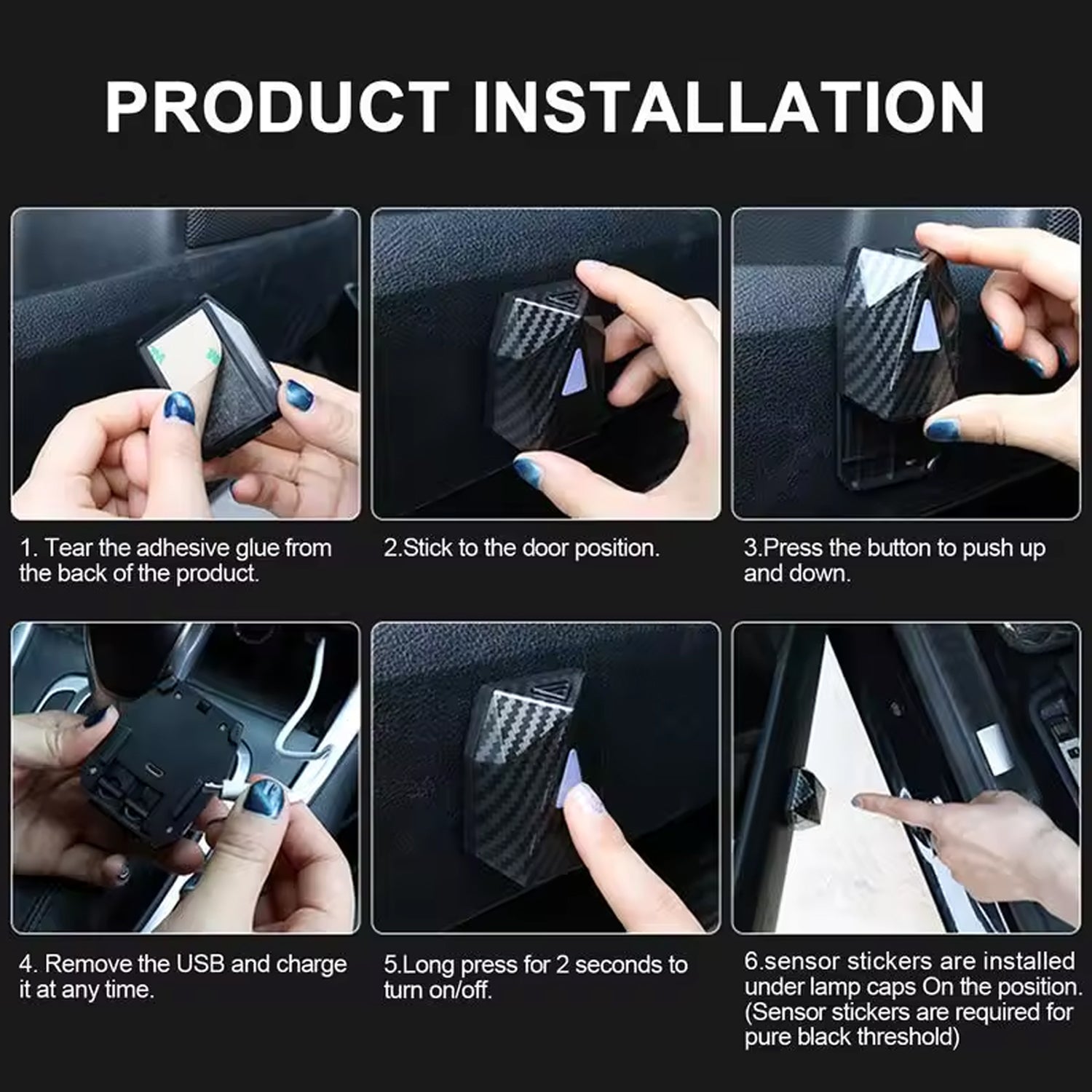 PRODUCT INSTALLATION

1. Tear the adhesive glue from the back of the product.

2.Stick to the door position.

3.Press the button to push up and down.

4. Remove the USB and charge it at any time.

5.Long press for 2 seconds to turn on/off.

6.sensor stickers are installed under lamp caps On the position. (Sensor stickers are required for pure black threshold)