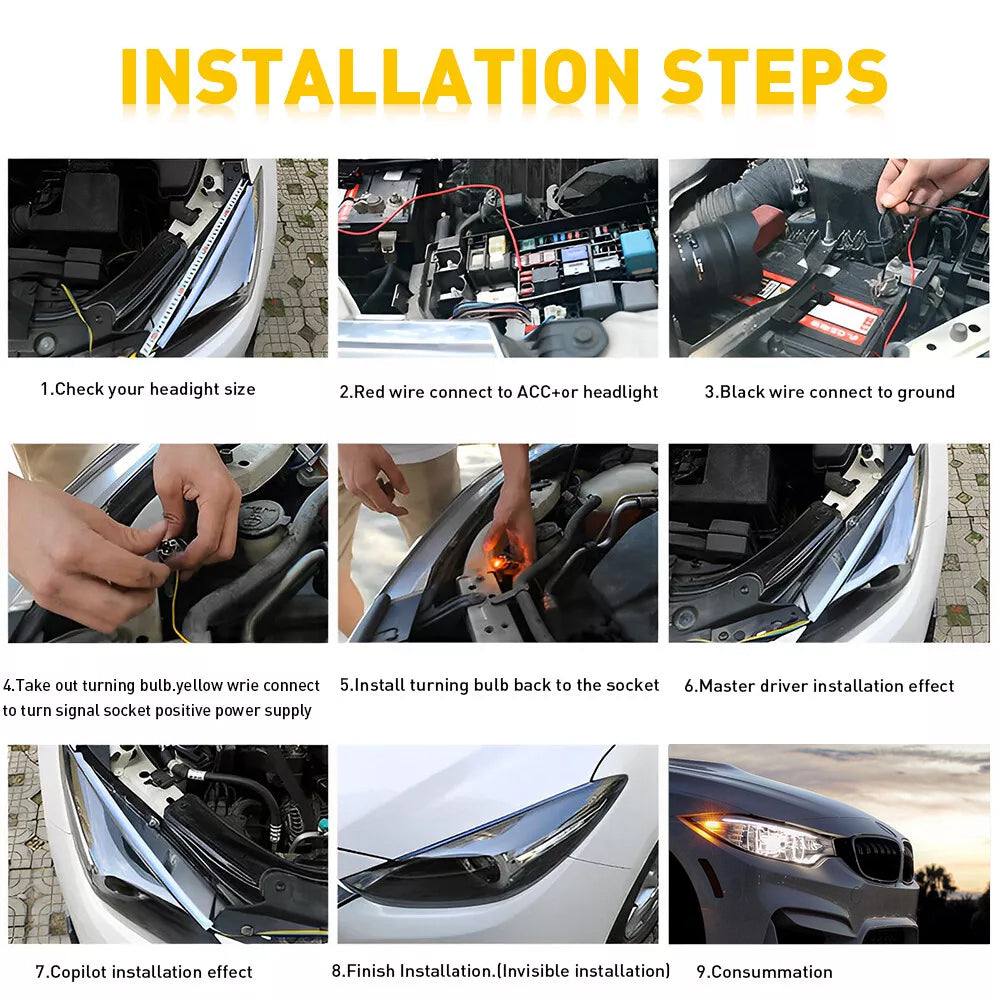 INSTALLATION STEPS

1.Check your headight size

2.Red wire connect to ACC+or headlight

3.Black wire connect to ground

4.Take out turning bulb.yellow wrie connect to turn signal socket positive power supply

5.Install turning bulb back to the socket

6.Master driver installation effect

7.Copilot installation effect

8.Finish Installation.(Invisible installation)

9.Consummation