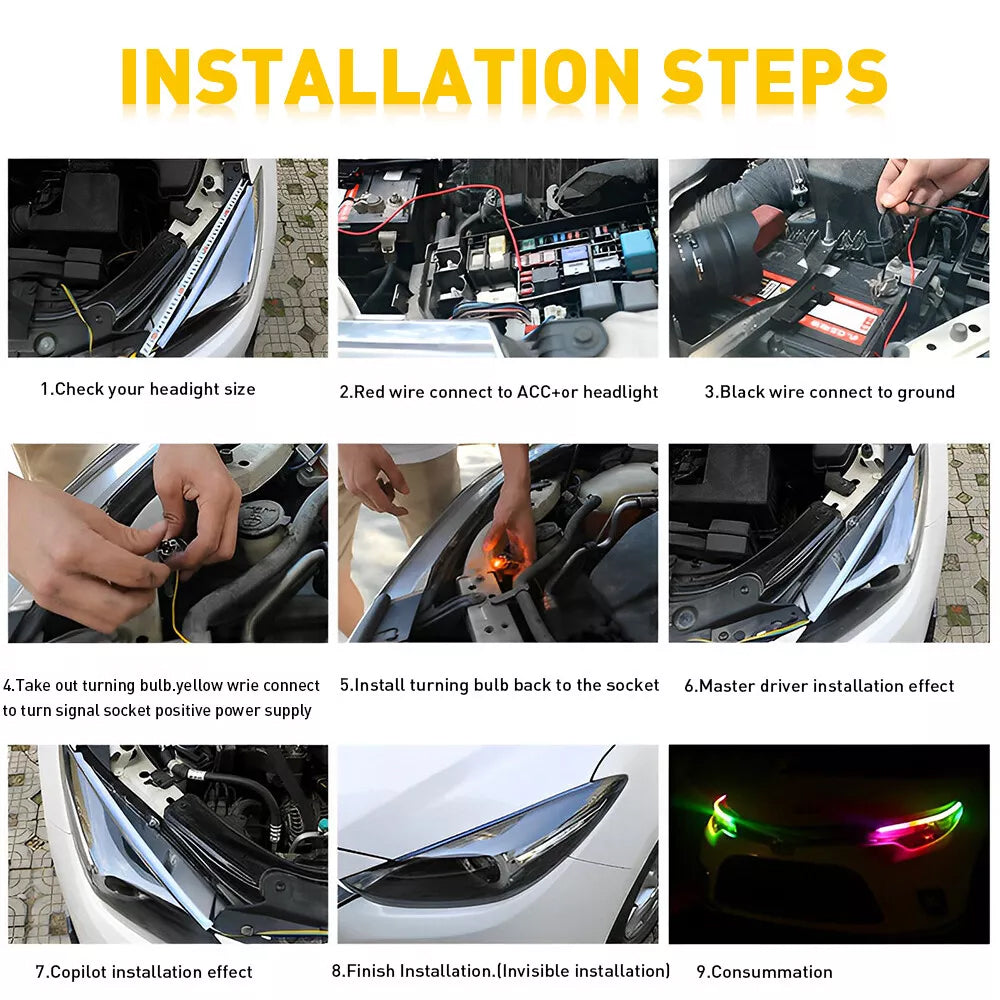 INSTALLATION STEPS

1.Check your headight size

2.Red wire connect to ACC+or headlight

3.Black wire connect to ground

4.Take out turning bulb.yellow wrie connect to turn signal socket positive power supply

5.Install turning bulb back to the socket

6.Master driver installation effect

7.Copilot installation effect

8.Finish Installation.(Invisible installation)

9.Consummation