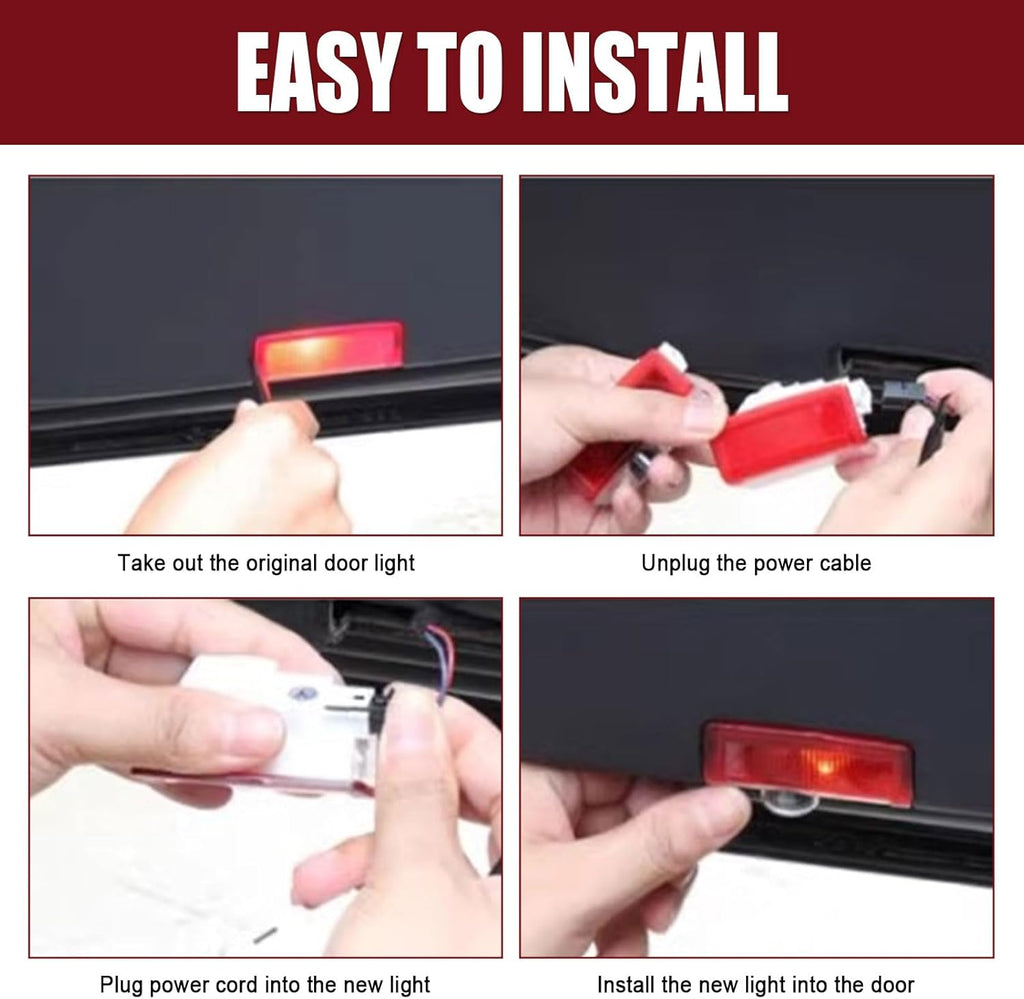 EASY TO INSTALL

Take out the original door light

Unplug the power cable

Plug power cord into the new light

Install the new light into the door