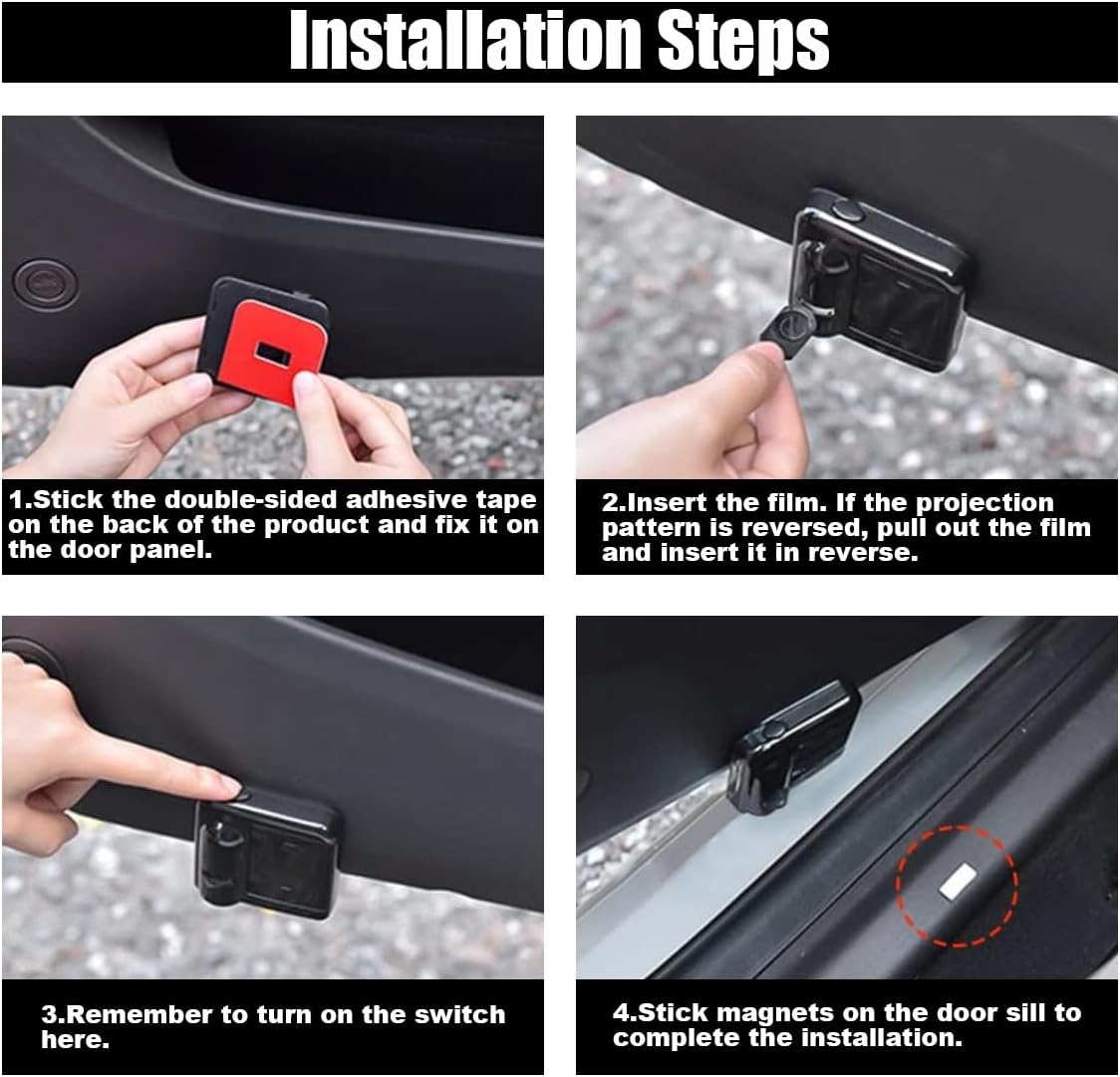 Installation Steps

1.Stick the double-sided adhesive tape on the back of the product and fix it on the door panel.

2.Insert the film. If the projection pattern is reversed, pull out the film and insert it in reverse.

3.Remember to turn on the switch here.

4.Stick magnets on the door sill to complete the installation.