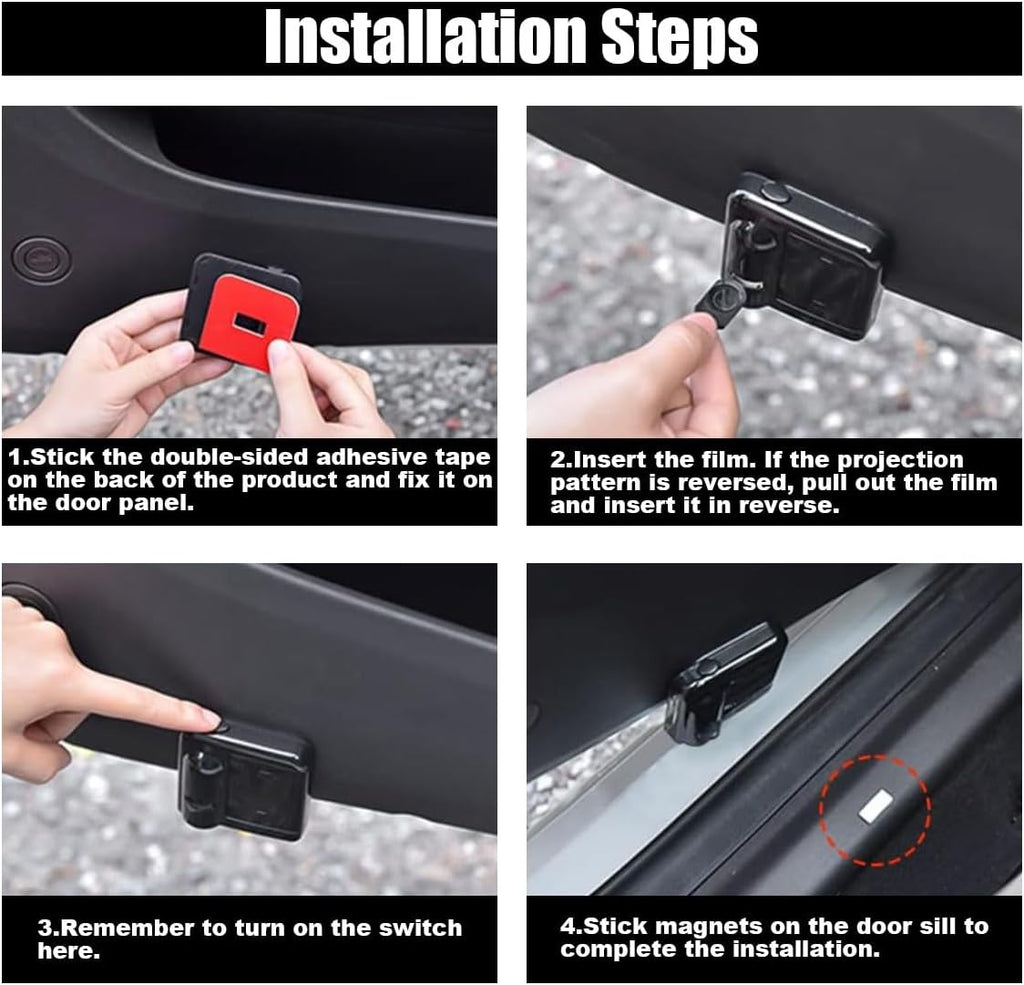 Installation Steps

1.Stick the double-sided adhesive tape on the back of the product and fix it on the door panel.

2.Insert the film. If the projection pattern is reversed, pull out the film and insert it in reverse.

3.Remember to turn on the switch here.

4.Stick magnets on the door sill to complete the installation.