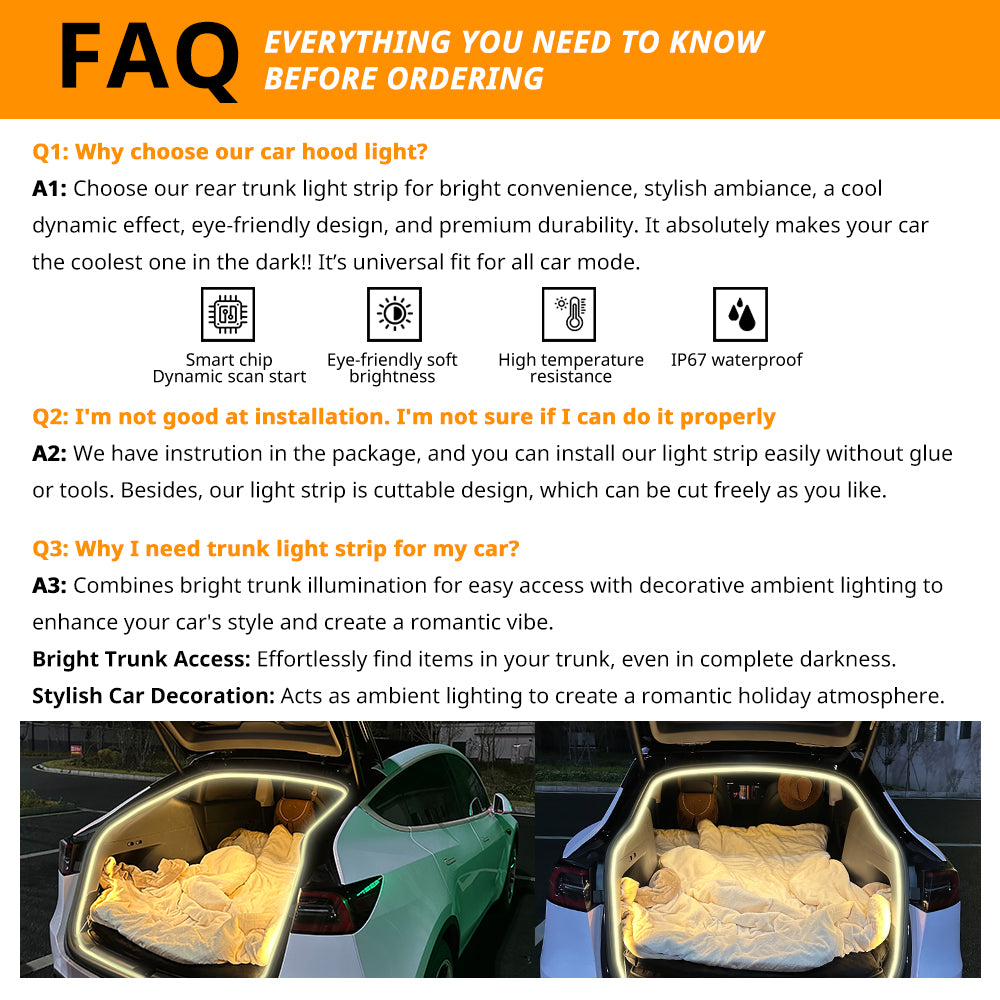 FAQ EVERYTHING YOU NEED TO KNOW BEFORE ORDERING

Q1: Why choose our car hood light?
A1: Choose our rear trunk light strip for bright convenience, stylish ambiance, a cool dynamic effect, eye-friendly design, and premium durability. It absolutely makes your car the coolest one in the dark!! It's universal fit for all car mode.

Smart chip Dynamic scan start
Eye-friendly soft brightness
High temperature resistance
IP67 waterproof

Q2: I'm not good at installation. I'm not sure if I can do it properly
A2: We have instrution in the package, and you can install our light strip easily without glue or tools. Besides, our light strip is cuttable design, which can be cut freely as you like.

Q3: Why I need trunk light strip for my car?
A3: Combines bright trunk illumination for easy access with decorative ambient lighting to enhance your car's style and create a romantic vibe.
Bright Trunk Access: Effortlessly find items in your trunk, even in complete darkness.
Stylish Car Decoration: Acts as ambient lighting to create a romantic holiday atmosphere.