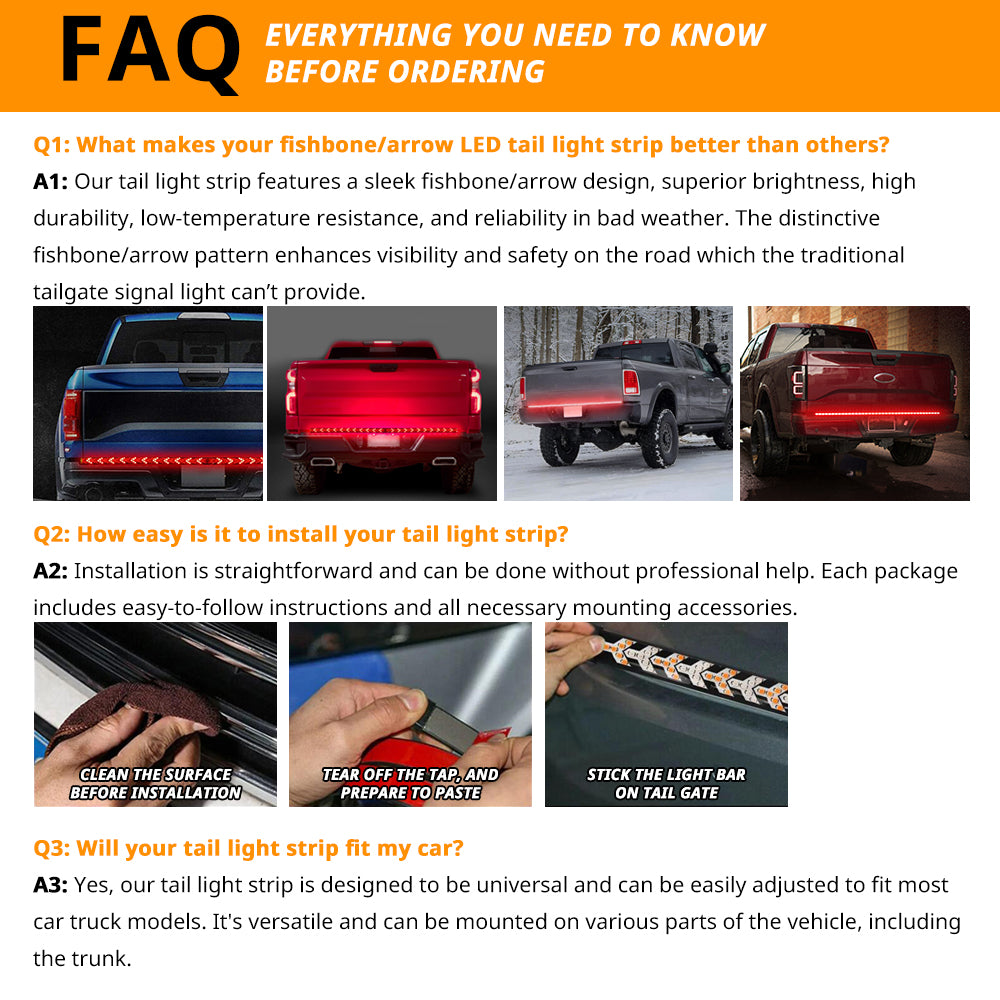 FAQ EVERYTHING YOU NEED TO KNOW BEFORE ORDERING

Q1: What makes your fishbone/arrow LED tail light strip better than others?

A1: Our tail light strip features a sleek fishbone/arrow design, superior brightness, high durability, low-temperature resistance, and reliability in bad weather. The distinctive fishbone/arrow pattern enhances visibility and safety on the road which the traditional tailgate signal light can't provide.

Q2: How easy is it to install your tail light strip?

A2: Installation is straightforward and can be done without professional help. Each package includes easy-to-follow instructions and all necessary mounting accessories.

CLEAN THE SURFACE BEFORE INSTALLATION

TEAR OFF THE TAP, AND PREPARE TO PASTE

STICK THE LIGHT BAR ON TAIL GATE

Q3: Will your tail light strip fit my car?

A3: Yes, our tail light strip is designed to be universal and can be easily adjusted to fit most car truck models. It's versatile and can be mounted on various parts of the vehicle, including the trunk.